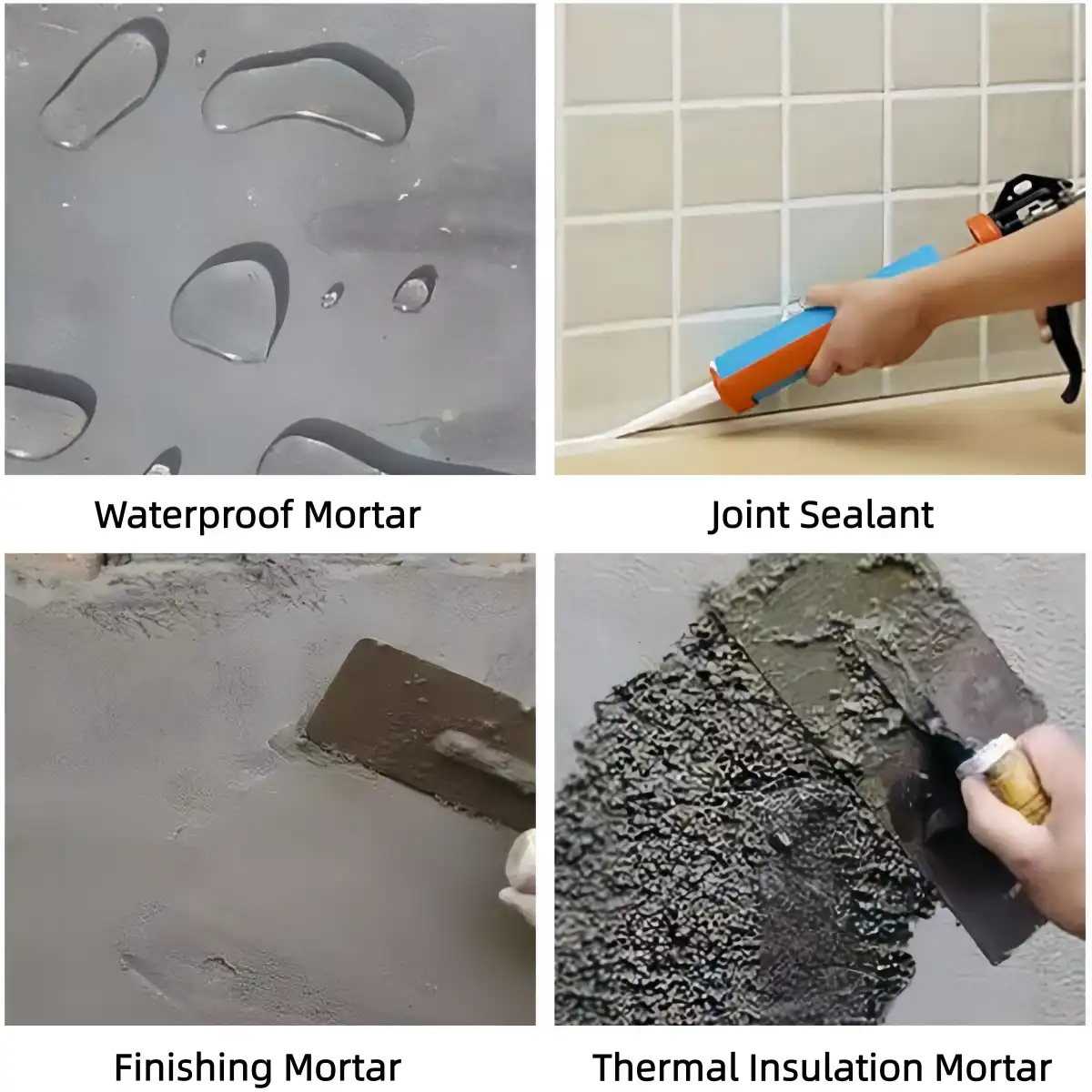 Waterproof Mortar

Joint Sealant

Finishing Mortar

Thermal Insulation Mortar