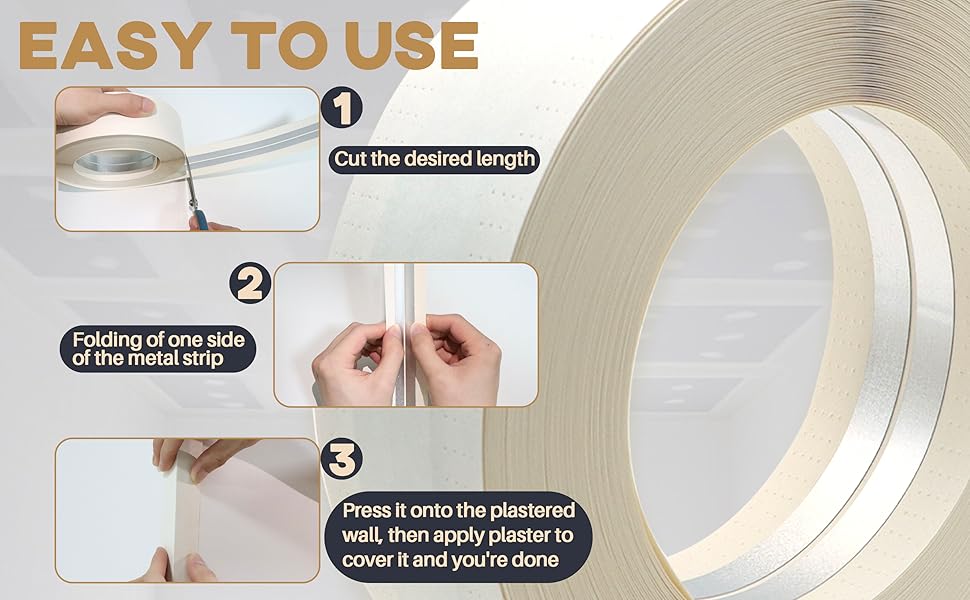 EASY TO USE

1

Cut the desired length

2

Folding of one side of the metal strip

3

Press it onto the plastered wall, then apply plaster to cover it and you're done