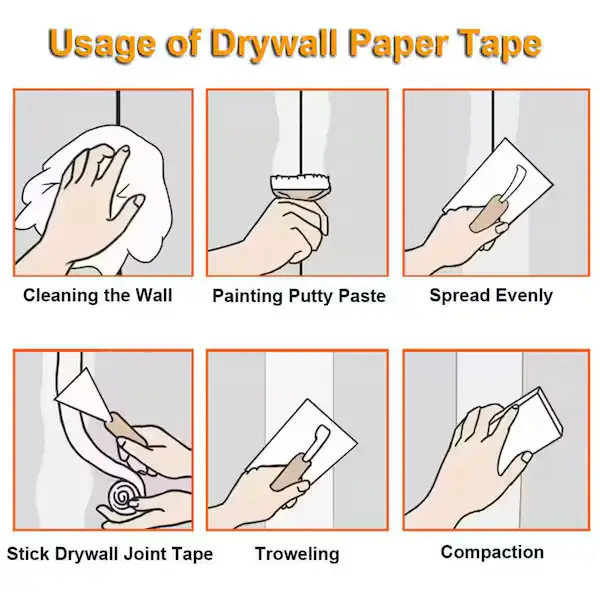 Usage of Drywall Paper Tape

Cleaning the Wall

Painting Putty Paste

Spread Evenly

Stick Drywall Joint Tape

Troweling

Compaction