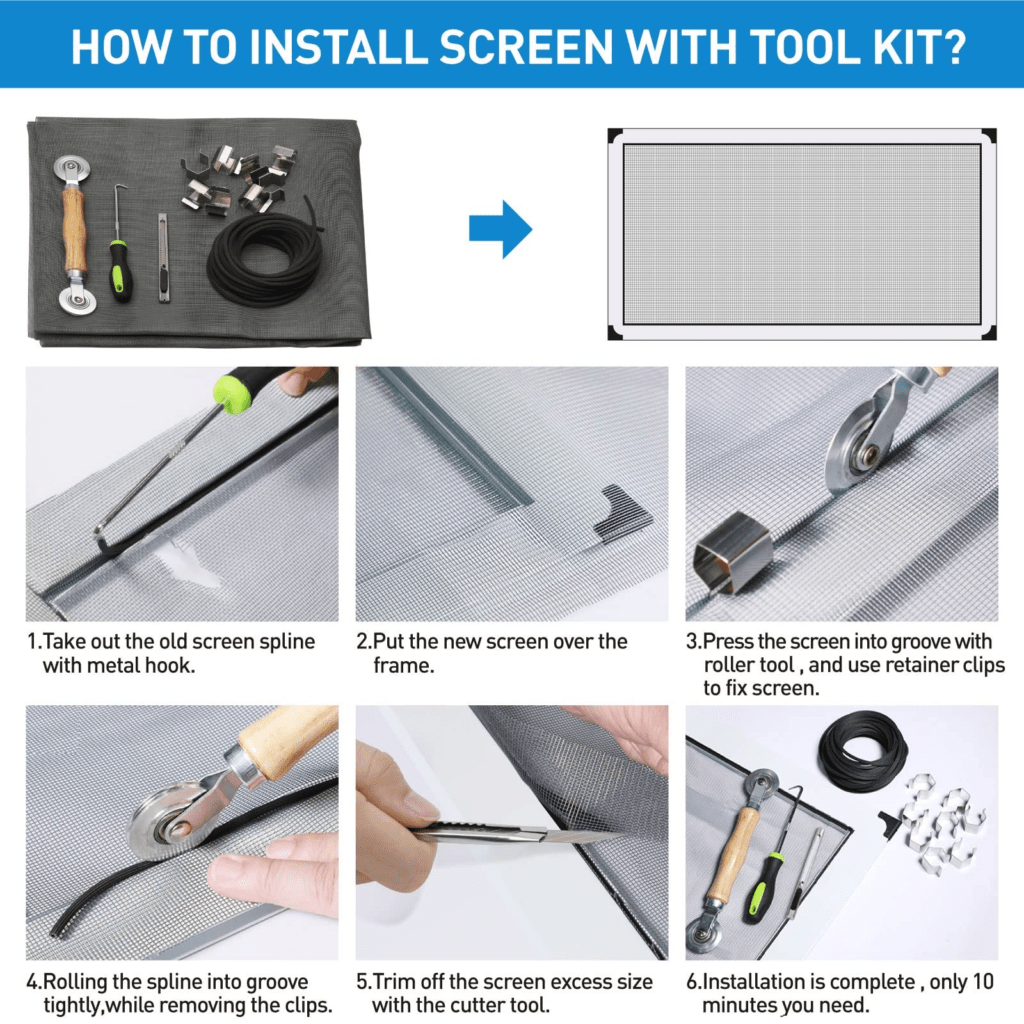 HOW TO INSTALL SCREEN WITH TOOL KIT?

1.Take out the old screen spline with metal hook.

2.Put the new screen over the frame.

3.Press the screen into groove with roller tool , and use retainer clips to fix screen.

4.Rolling the spline into groove tightly,while removing the clips.

5.Trim off the screen excess size with the cutter tool.

6.Installation is complete , only 10 minutes you need.